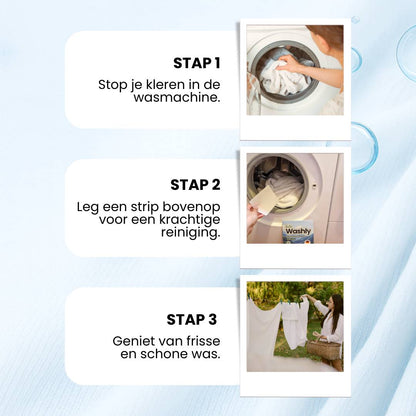 STAP 1

Stop je kleren in de wasmachine.

STAP 2

Leg een strip bovenop voor een krachtige reiniging.

Washly

STAP 3

Geniet van frisse en schone was.